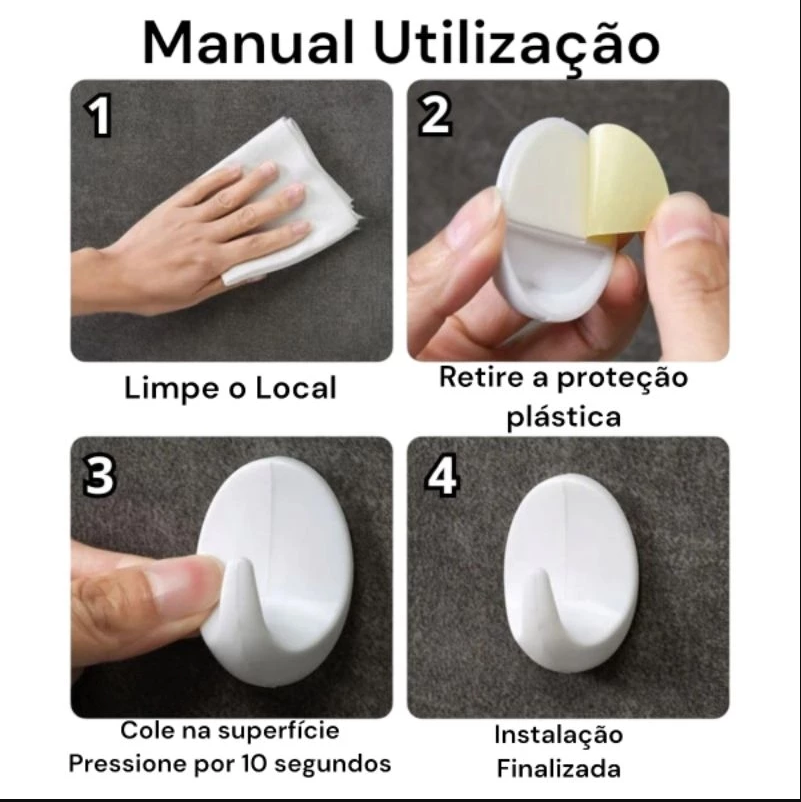 Manual Utilização

1

Limpe o Local

2

Retire a proteção plástica

3

Cole na superfície
Pressione por 10 segundos

4

Instalação
Finalizada