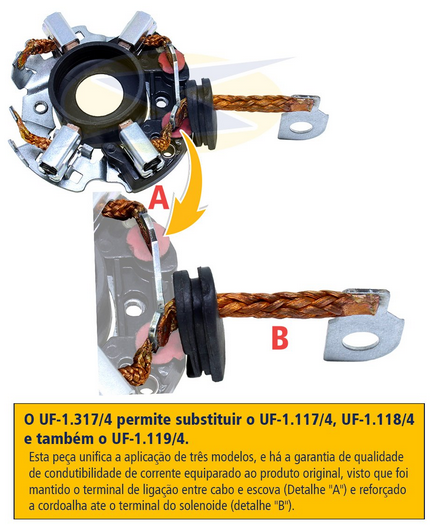 A

B

O UF-1.317/4 permite substituir o UF-1.117/4, UF-1.118/4 e também o UF-1.119/4.
Esta peça unifica a aplicação de três modelos, e há a garantia de qualidade de condutibilidade de corrente equiparado ao produto original, visto que foi mantido o terminal de ligação entre cabo e escova (Detalhe "A") e reforçado a cordoalha ate o terminal do solenoide (detalhe "B").